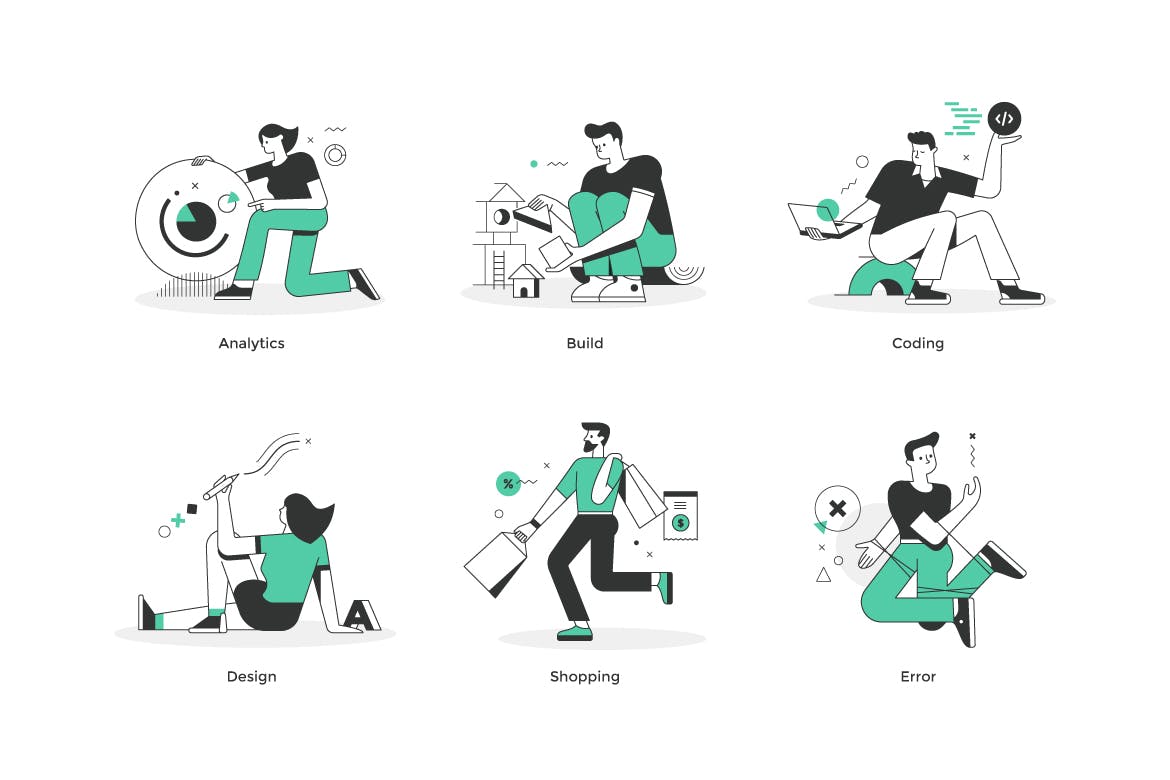 Analytics

Build

Coding

Design

Shopping

Error