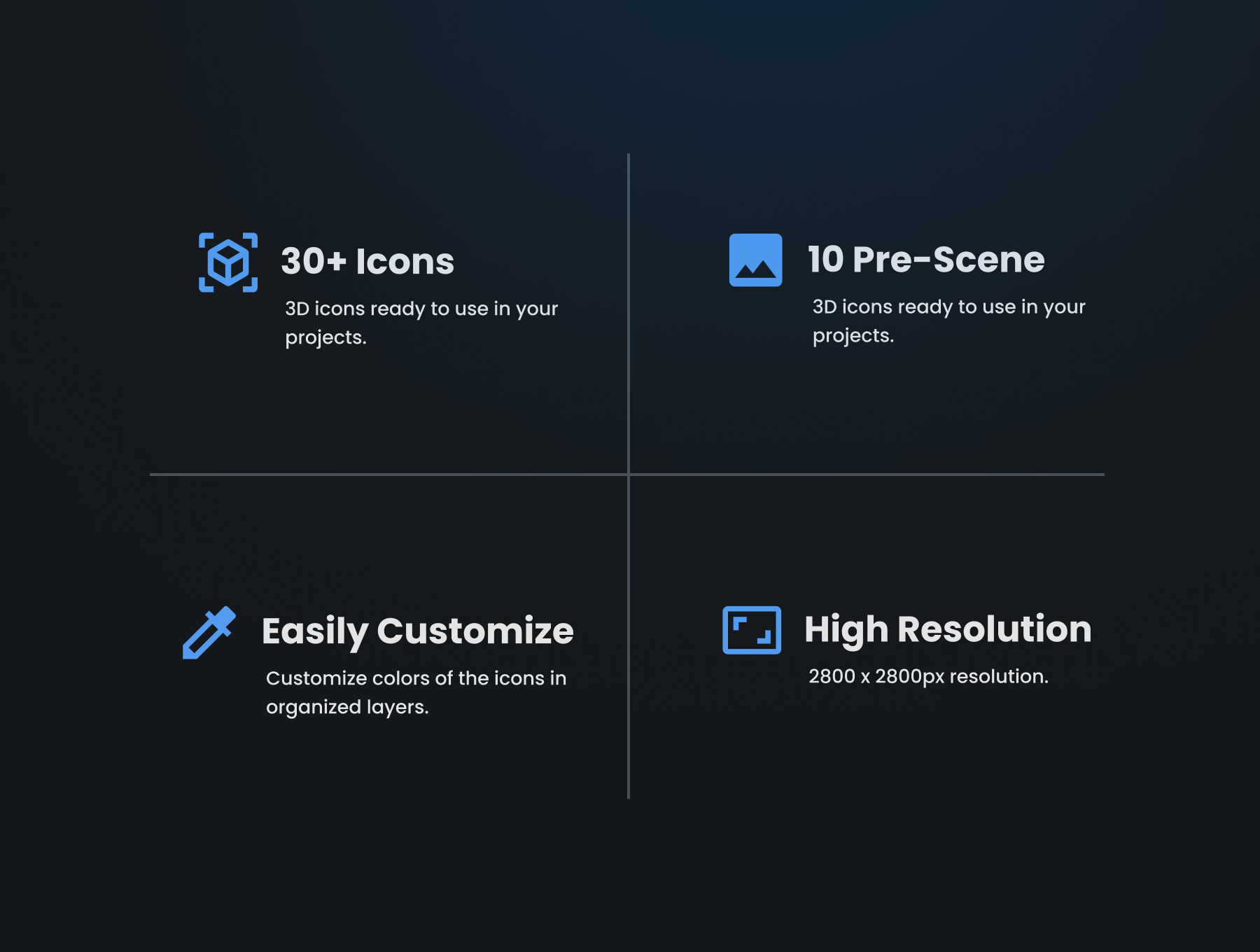 30+ Icons

3D icons ready to use in your projects.

10 Pre-Scene

3D icons ready to use in your projects.

Easily Customize

Customize colors of the icons in organized layers.

High Resolution

2800 x 2800px resolution.