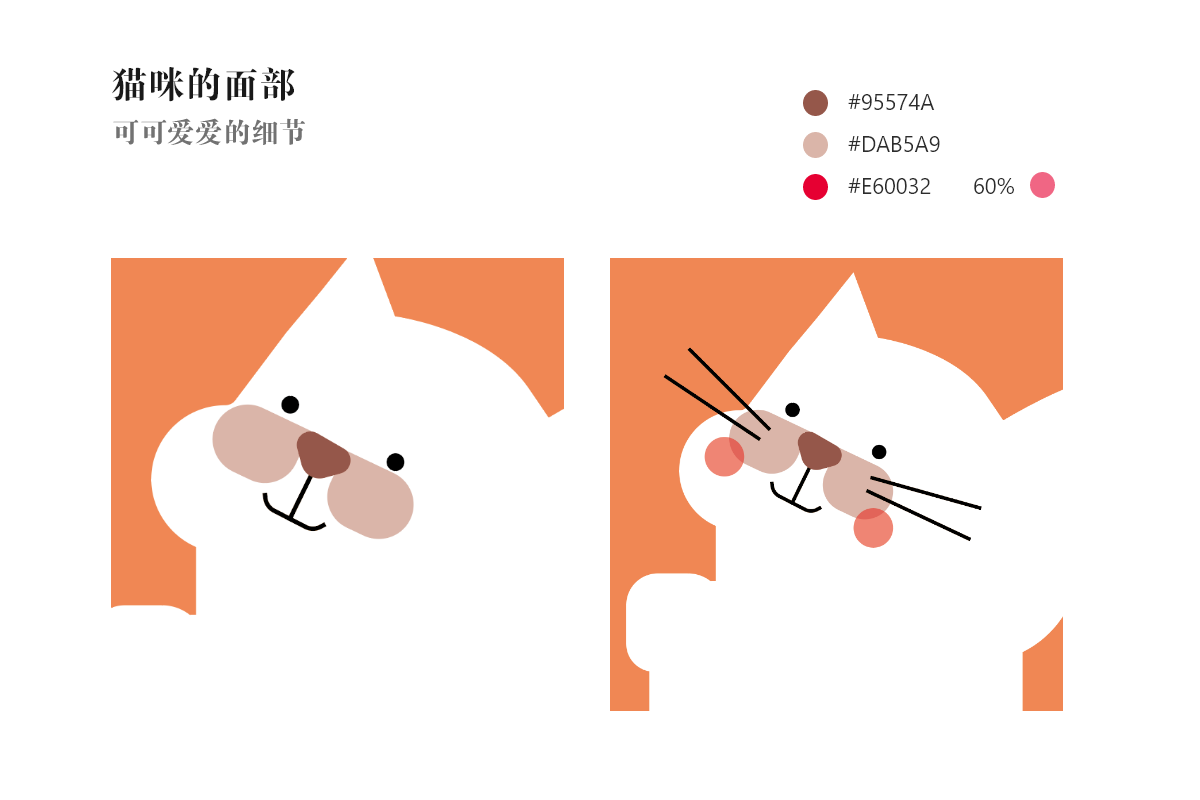 猫咪的面部
可可爱爱的细节

#95574A
#DAB5A9
#E60032 60%