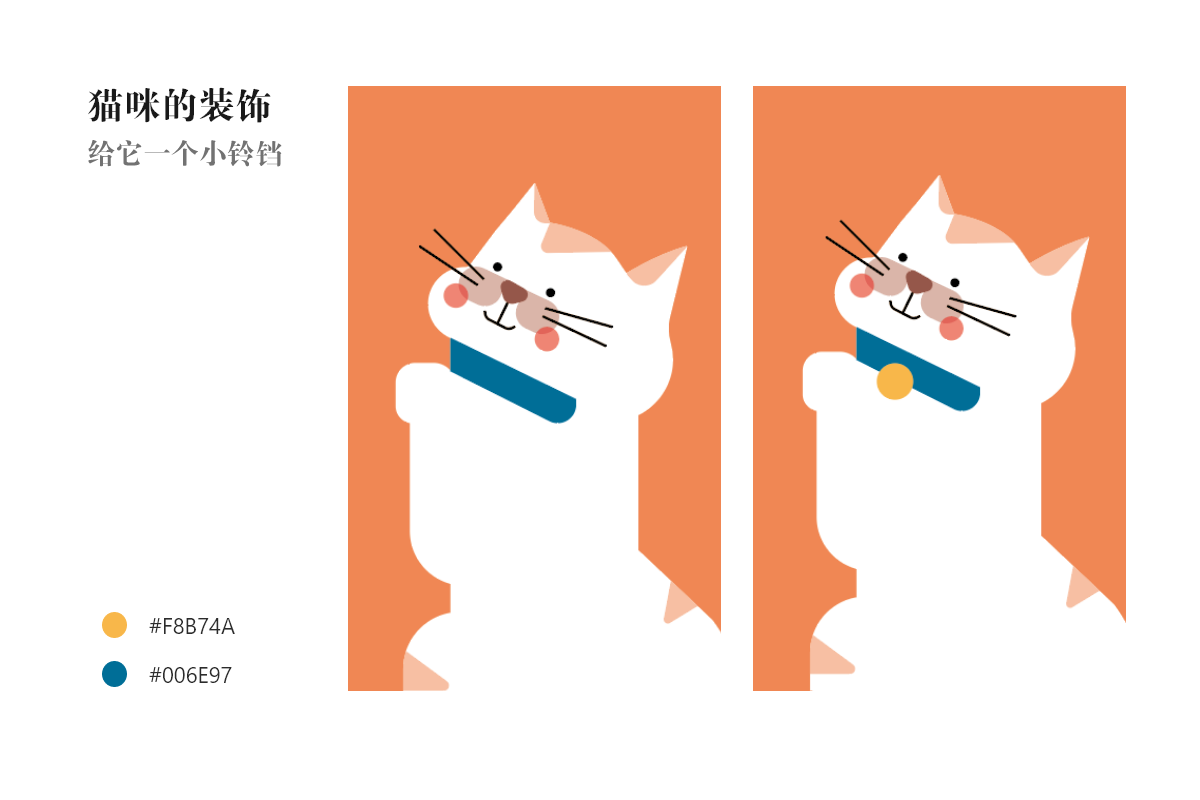 猫咪的装饰
给它一个小铃铛

#F8B74A
#006E97