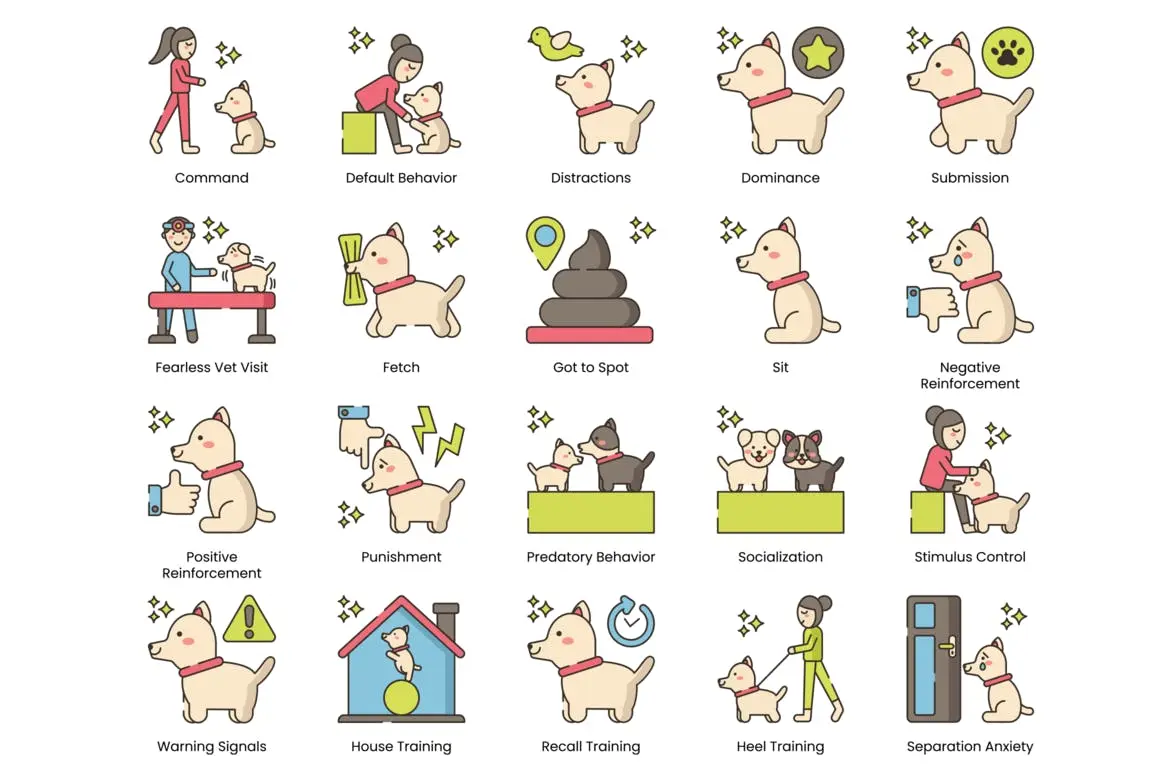 Command

Default Behavior

Distractions

Dominance

Submission

Fearless Vet Visit

Fetch

Got to Spot

Sit

Negative Reinforcement

Positive Reinforcement

Punishment

Predatory Behavior

Socialization

Stimulus Control

Warning Signals

House Training

Recall Training

Heel Training

Separation Anxiety