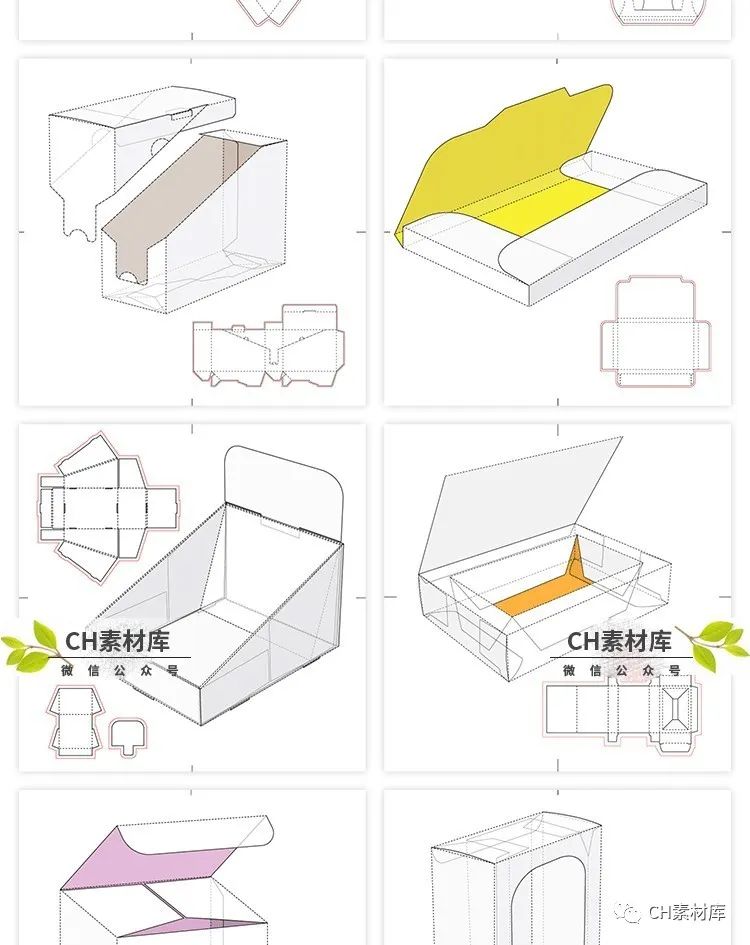 CH素材库
微信公众号

CH素材库
微信公众号

CH素材库