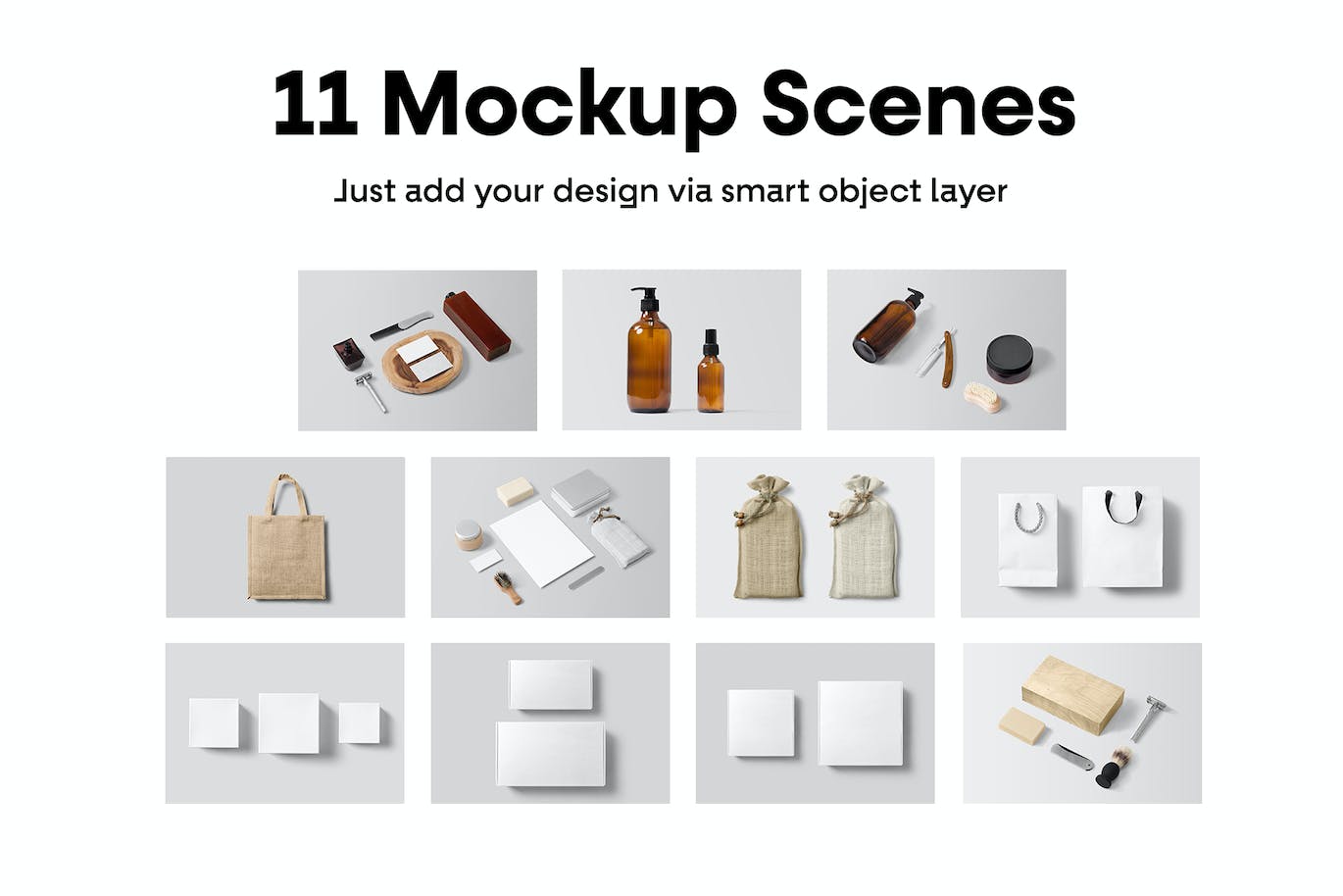 11 Mockup Scenes

Just add your design via smart object layer