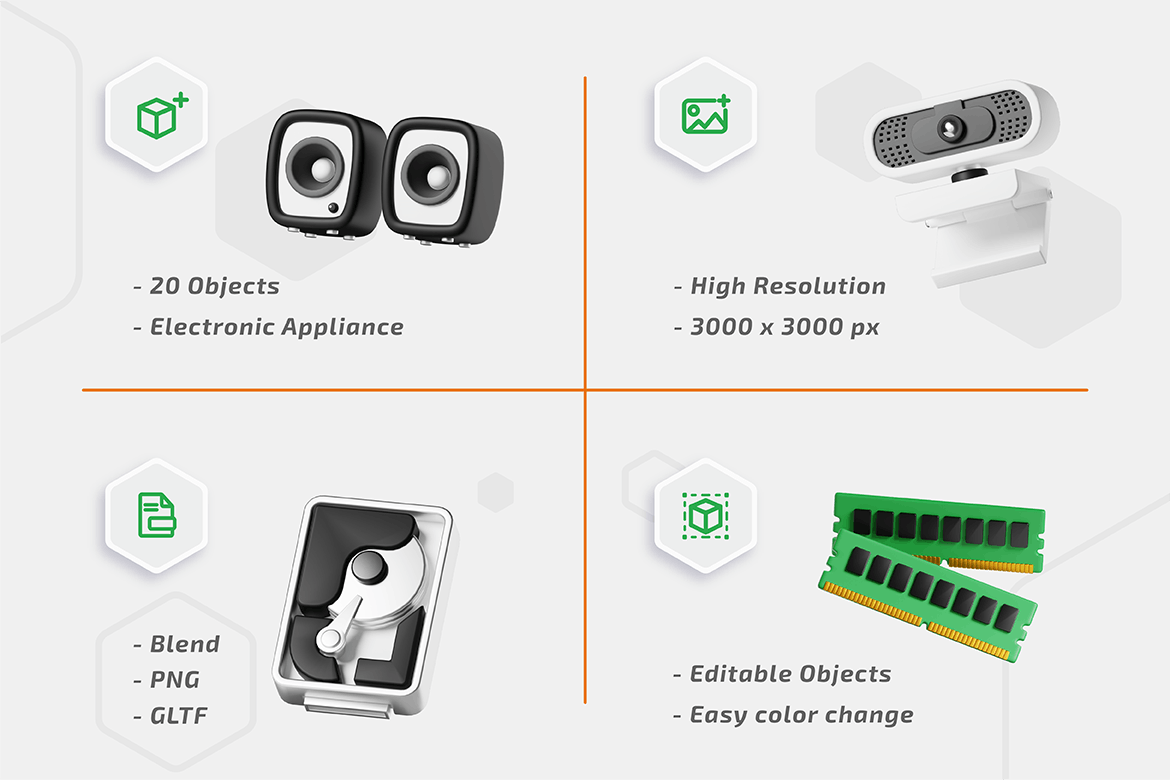 - 20 Objects
- Electronic Appliance

- High Resolution
- 3000 x 3000 px

- Blend
- PNG
- GLTF

- Editable Objects
- Easy color change