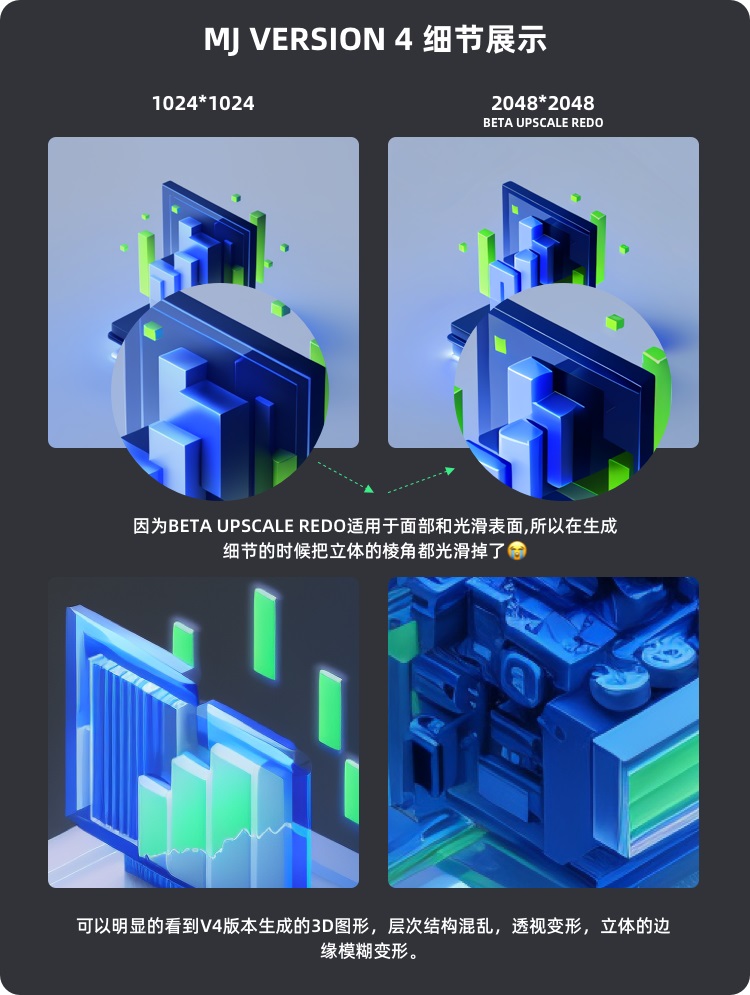 MJ VERSION 4 细节展示

1024*1024

2048*2048
BETA UPSCALE REDO

因为BETA UPSCALE REDO适用于面部和光滑表面,所以在生成细节的时候把立体的棱角都光滑掉了😭

可以明显的看到V4版本生成的3D图形，层次结构混乱，透视变形，立体的边缘模糊变形。