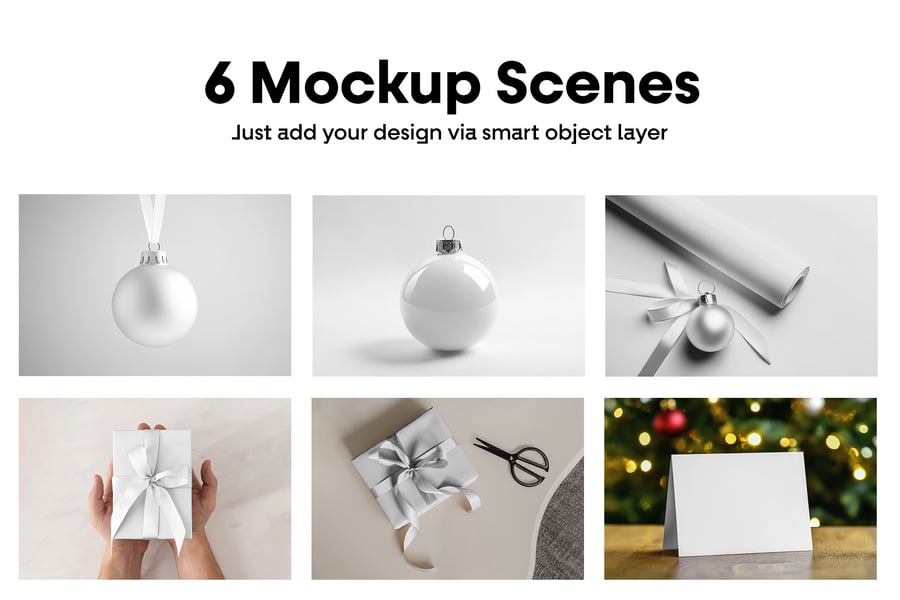 6 Mockup Scenes

Just add your design via smart object layer