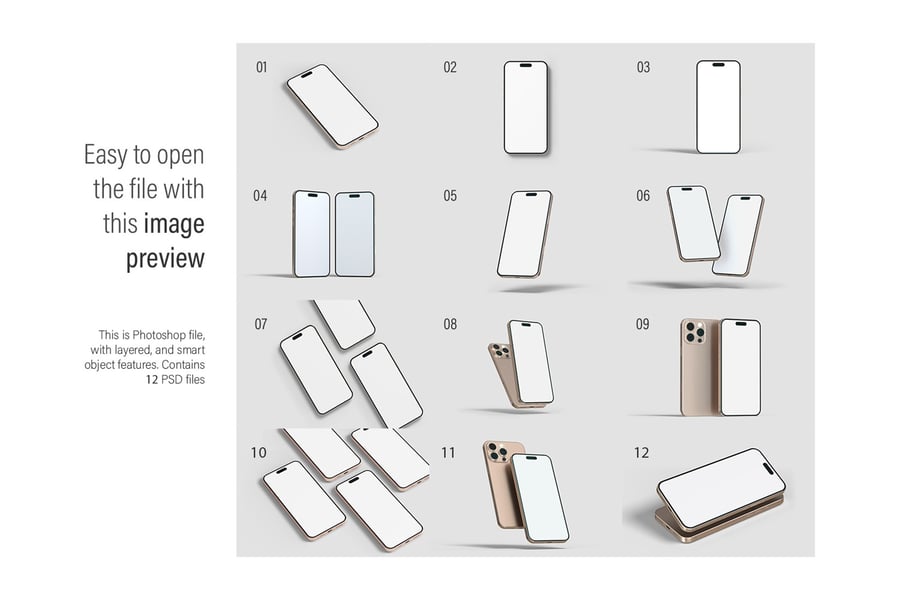 Easy to open the file with this image preview

This is Photoshop file, with layered, and smart object features. Contains 12 PSD files

01

02

03

04

05

06

07

08

09

10

11

12